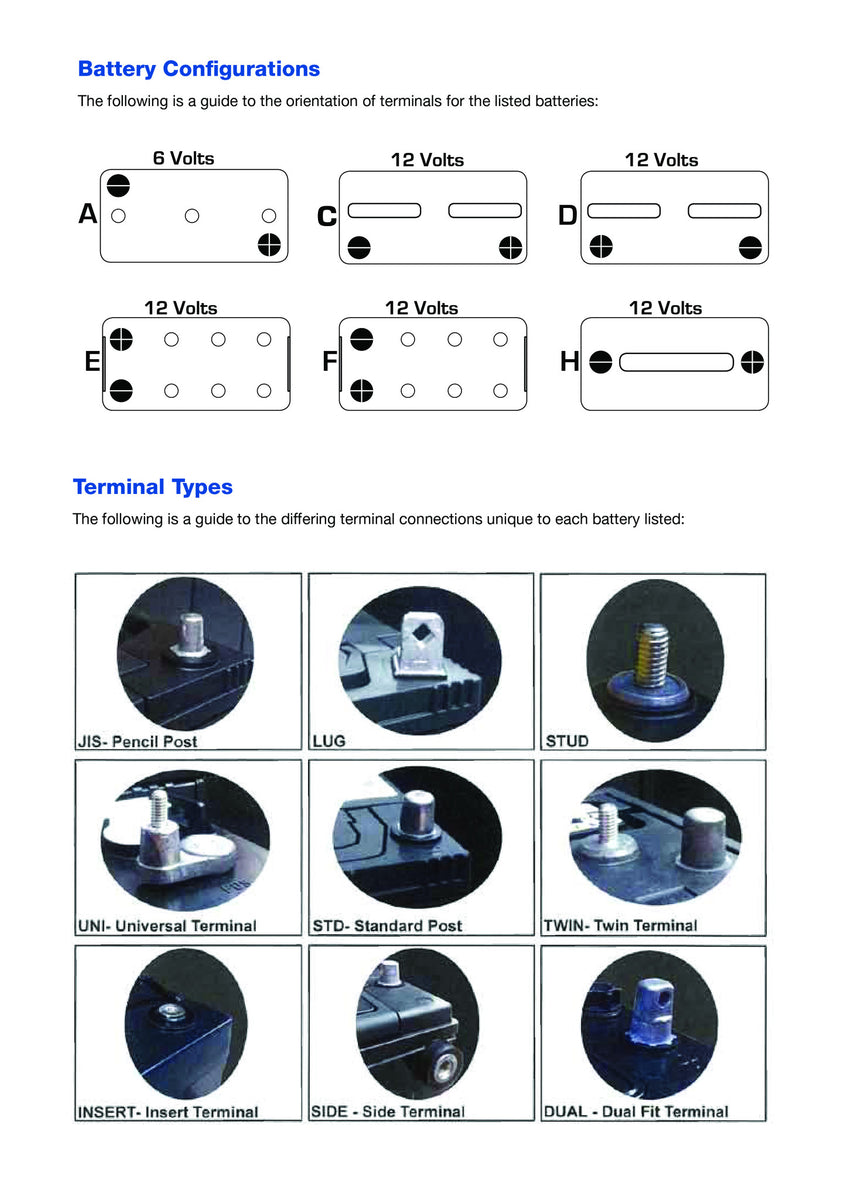 Battery Configurations

The following is a guide to the orientation of terminals for the listed batteries:

6 Volts

A

12 Volts

C

12 Volts

D

12 Volts

E

12 Volts

F

12 Volts

H

Terminal Types

The following is a guide to the differing terminal connections unique to each battery listed:

JIS- Pencil Post

LUG

STUD

UNI- Universal Terminal

STD- Standard Post

TWIN- Twin Terminal

INSERT- Insert Terminal

SIDE - Side Terminal

DUAL - Dual Fit Terminal